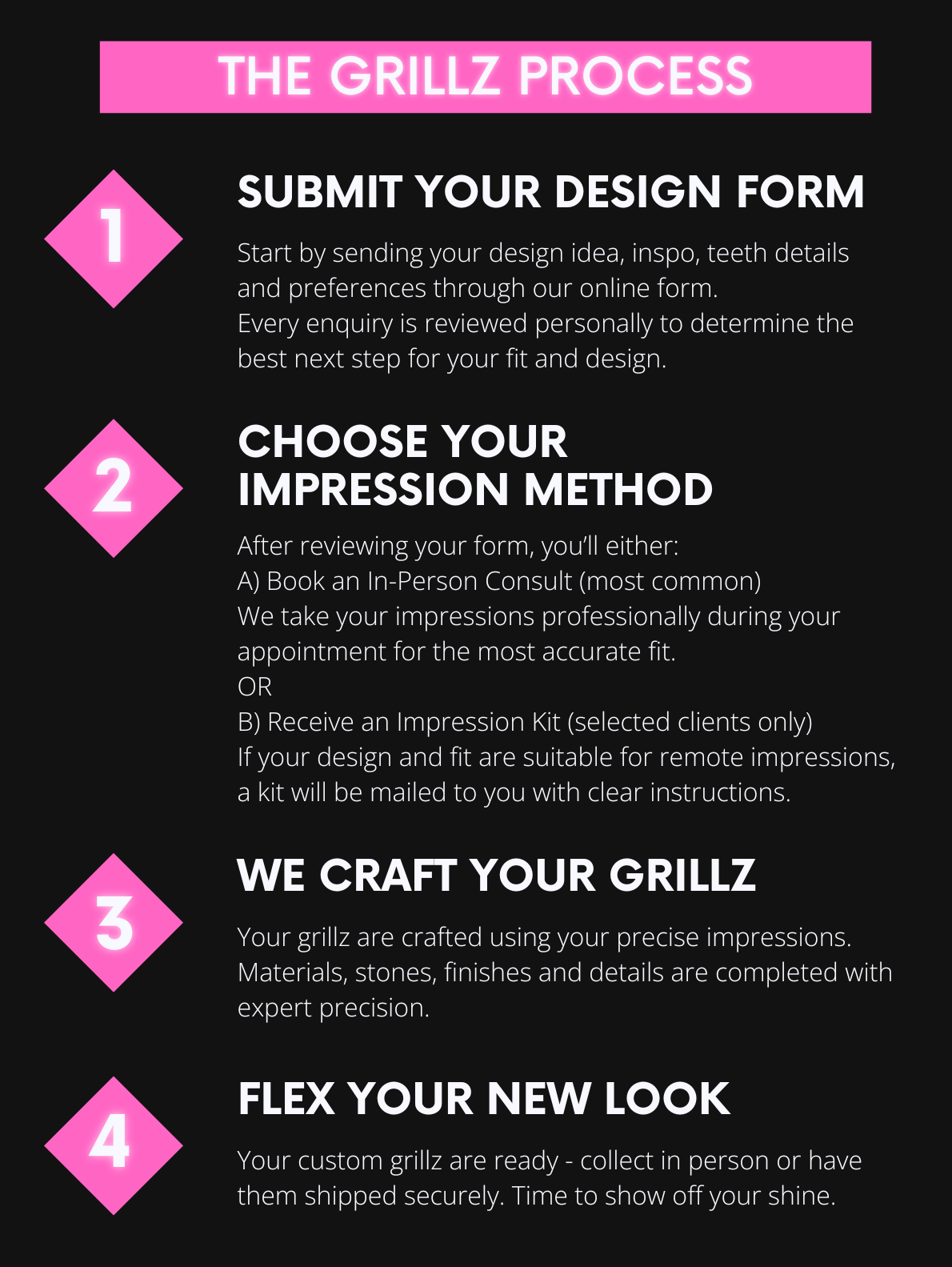 THE GRILLZ PROCESS

1

SUBMIT YOUR DESIGN FORM

Start by sending your design idea, inspo, teeth details and preferences through our online form.
Every enquiry is reviewed personally to determine the best next step for your fit and design.

2

CHOOSE YOUR IMPRESSION METHOD

After reviewing your form, you'll either:
A) Book an In-Person Consult (most common)
We take your impressions professionally during your appointment for the most accurate fit.
OR
B) Receive an Impression Kit (selected clients only)
If your design and fit are suitable for remote impressions, a kit will be mailed to you with clear instructions.

3

WE CRAFT YOUR GRILLZ

Your grillz are crafted using your precise impressions. Materials, stones, finishes and details are completed with expert precision.

4

FLEX YOUR NEW LOOK

Your custom grillz are ready - collect in person or have them shipped securely. Time to show off your shine.